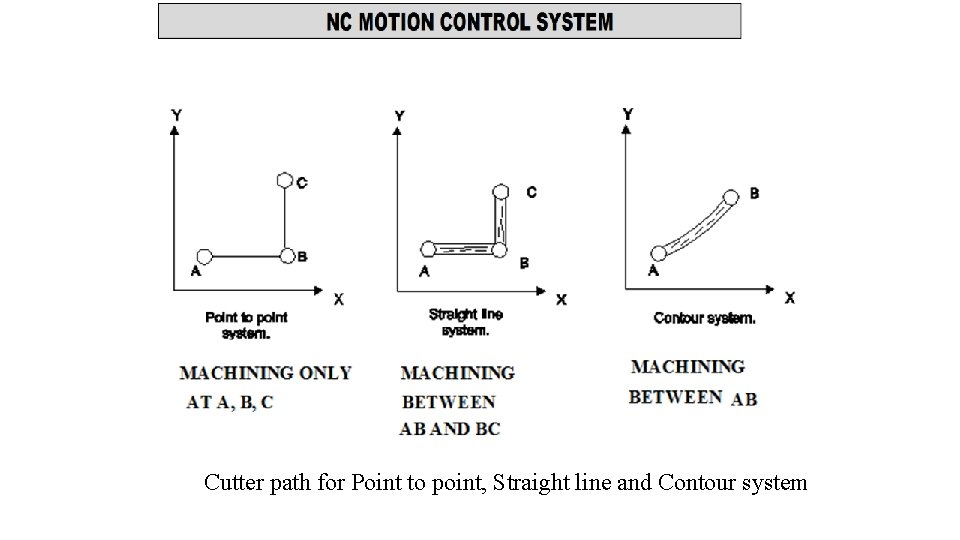 NC MOTION CONTROL SYSTEM

Y
C
A
B
X
Point to point system.

MACHINING ONLY AT A, B, C

Y
C
A
B
X
Straight line system.

MACHINING BETWEEN AB AND BC

Y
B
A
X
Contour system.

MACHINING BETWEEN AB

Cutter path for Point to point, Straight line and Contour system