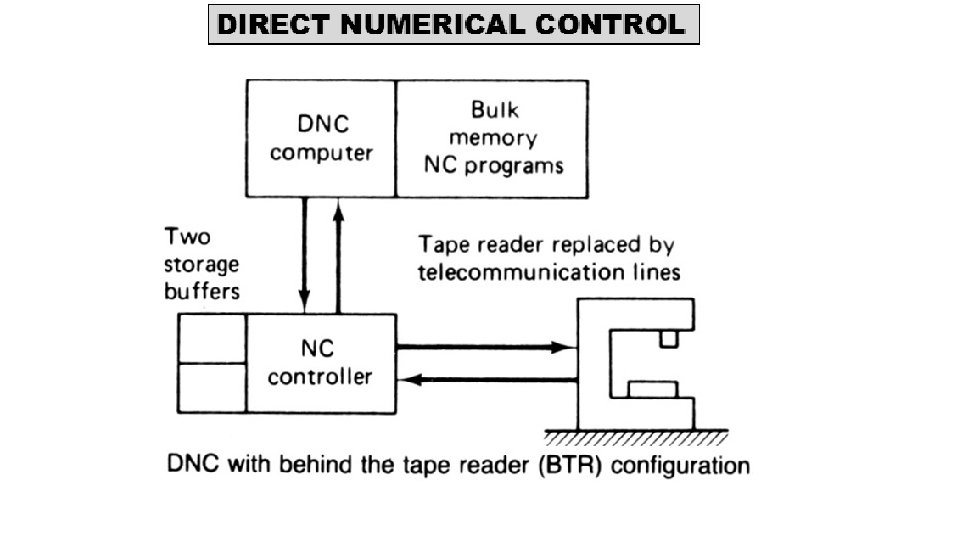 DIRECT NUMERICAL CONTROL

DNC computer

Bulk memory NC programs

Two storage buffers

Tape reader replaced by telecommunication lines

NC controller

DNC with behind the tape reader (BTR) configuration