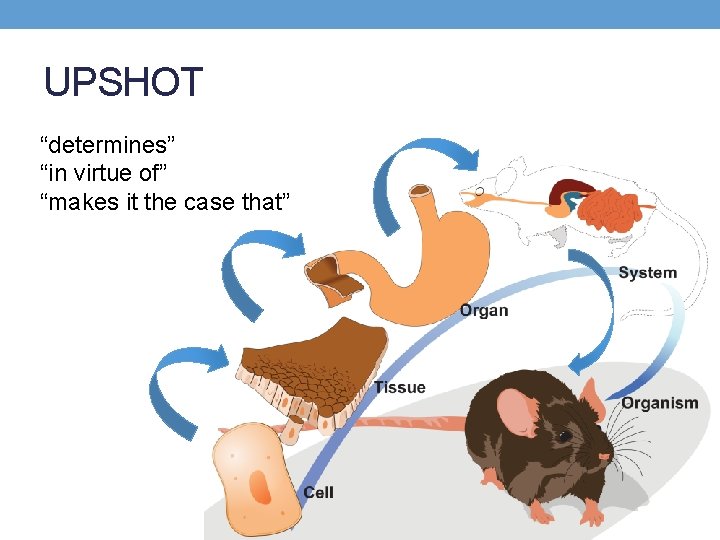 UPSHOT

“determines”
“in virtue of”
“makes it the case that”

System
Organ
Tissue
Organism
Cell