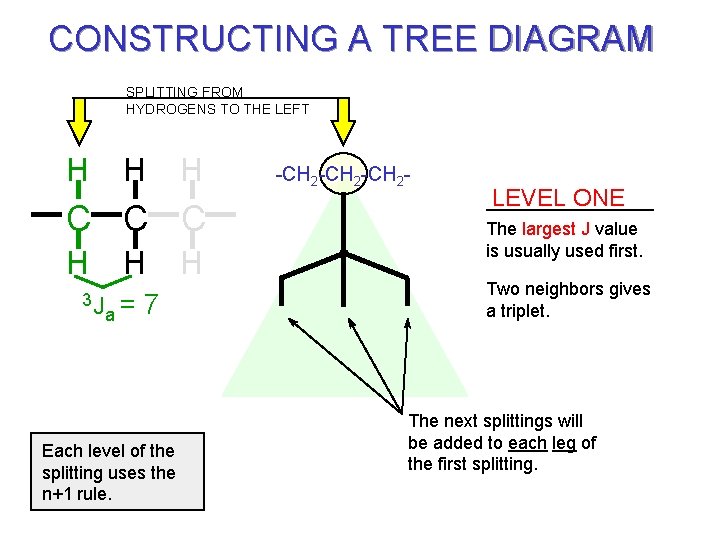 CONSTRUCTING A TREE DIAGRAM

SPLITTING FROM HYDROGENS TO THE LEFT

H H H
C C C
H H H

$^3J_a = 7$

$-CH_2-CH_2-CH_2-$

LEVEL ONE

The largest J value is usually used first.

Two neighbors gives a triplet.

The next splittings will be added to each leg of the first splitting.

Each level of the splitting uses the n+1 rule.