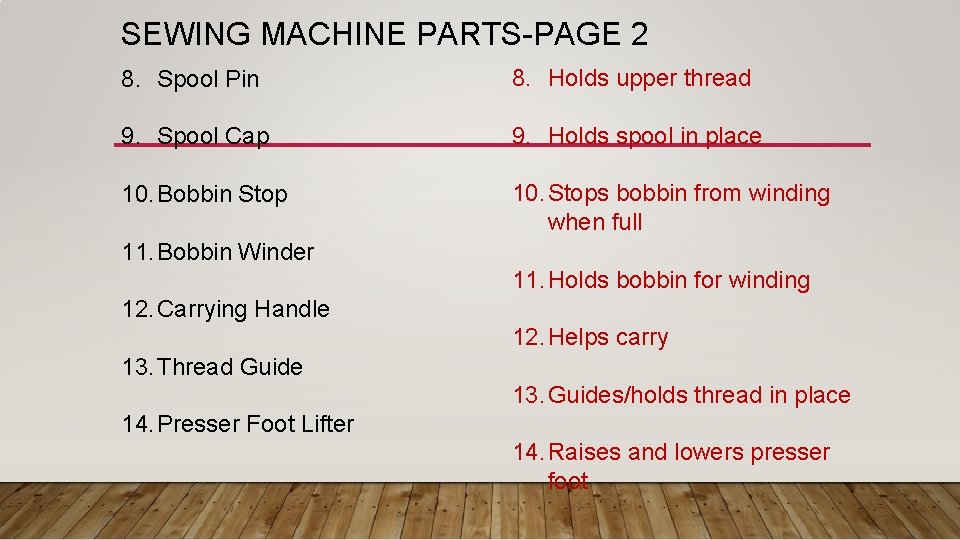 SEWING MACHINE PARTS-PAGE 2

8. Spool Pin

9. Spool Cap

10. Bobbin Stop

11. Bobbin Winder

12. Carrying Handle

13. Thread Guide

14. Presser Foot Lifter

8. Holds upper thread

9. Holds spool in place

10. Stops bobbin from winding when full

11. Holds bobbin for winding

12. Helps carry

13. Guides/holds thread in place

14. Raises and lowers presser foot