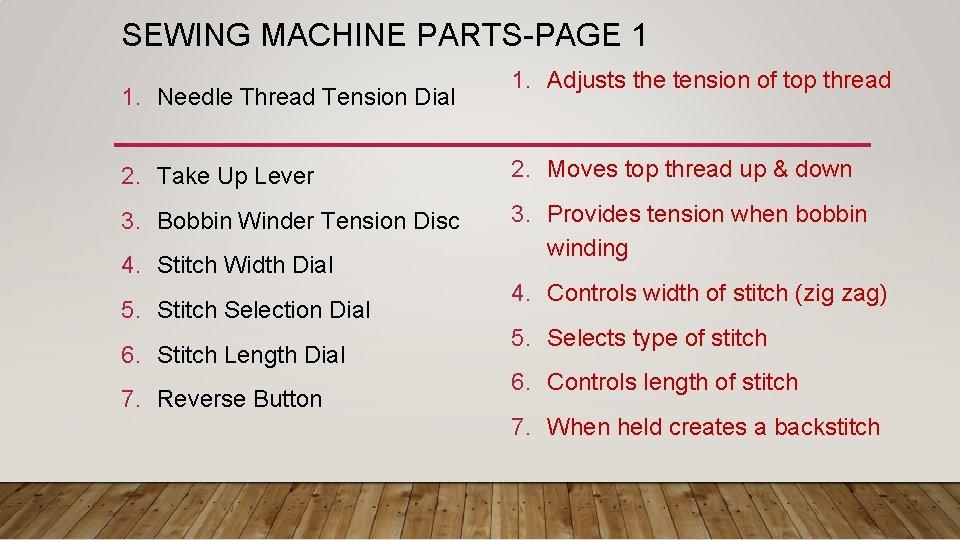 SEWING MACHINE PARTS-PAGE 1

1. Needle Thread Tension Dial

2. Take Up Lever
3. Bobbin Winder Tension Disc
4. Stitch Width Dial
5. Stitch Selection Dial
6. Stitch Length Dial
7. Reverse Button

1. Adjusts the tension of top thread

2. Moves top thread up & down
3. Provides tension when bobbin winding
4. Controls width of stitch (zig zag)
5. Selects type of stitch
6. Controls length of stitch
7. When held creates a backstitch