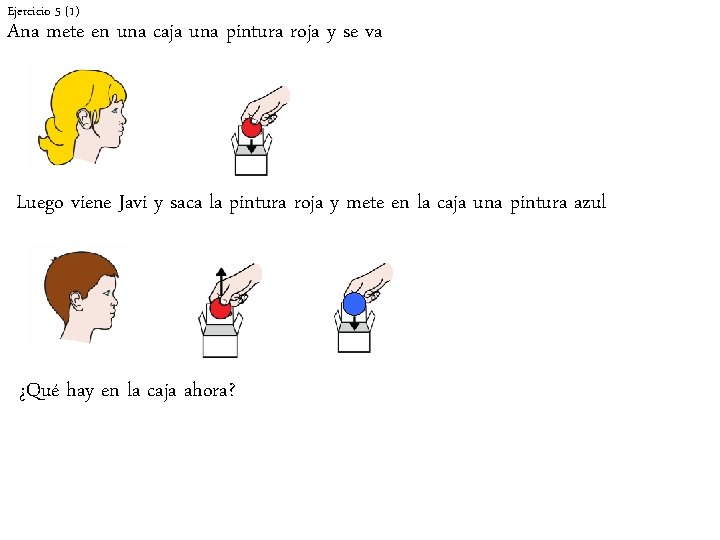 Ejercicio 5 (1)
Ana mete en una caja una pintura roja y se va

Luego viene Javi y saca la pintura roja y mete en la caja una pintura azul

¿Qué hay en la caja ahora?