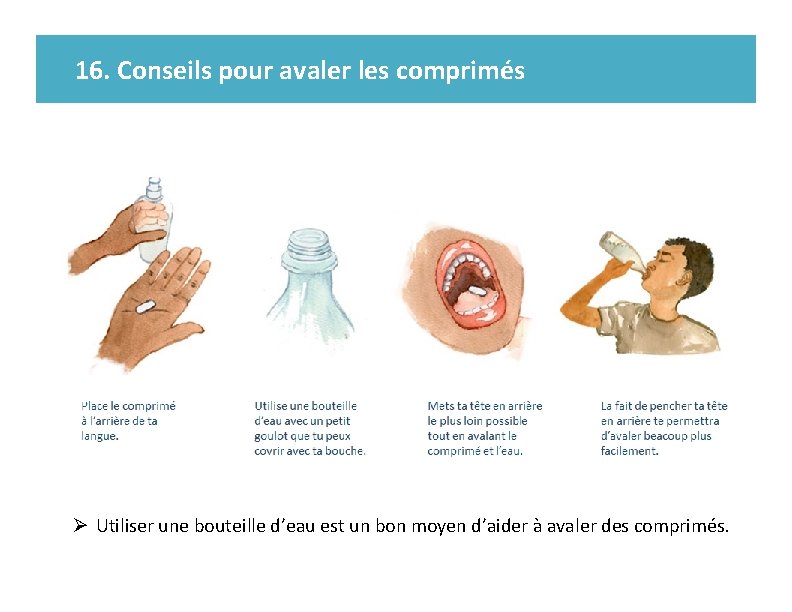 16. Conseils pour avaler les comprimés

Place le comprimé à l'arrière de ta langue.

Utilise une bouteille d'eau avec un petit goulot que tu peux covrir avec ta bouche.

Mets ta tête en arrière le plus loin possible tout en avalant le comprimé et l'eau.

La fait de pencher ta tête en arrière te permettra d'avaler beacoup plus facilement.

➢ Utiliser une bouteille d'eau est un bon moyen d'aider à avaler des comprimés.