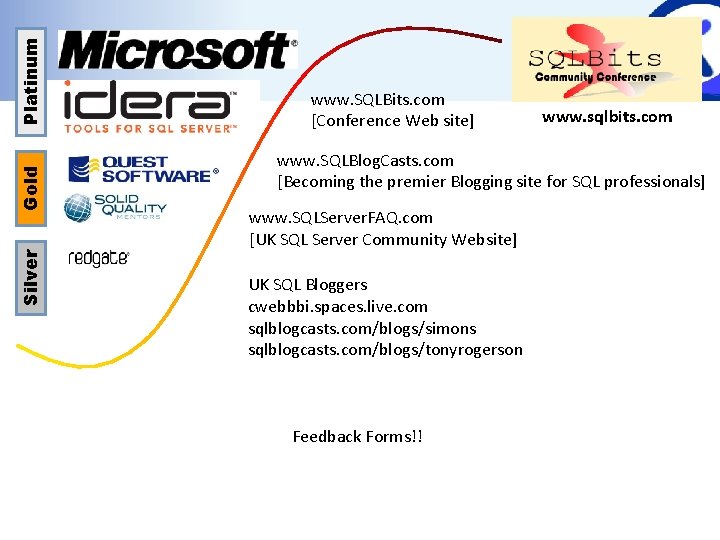 Platinum

Microsoft®

idera™
TOOLS FOR SQL SERVER™

Gold

QUEST SOFTWARE®

SOLID QUALITY MENTORS

Silver

redgate®

SQLBits
Community Conference

www.sqlbits.com

www.SQLBits.com
[Conference Web site]

www.SQLBlogCasts.com
[Becoming the premier Blogging site for SQL professionals]

www.SQLServerFAQ.com
[UK SQL Server Community Website]

UK SQL Bloggers
cwebbbi.spaces.live.com
sqlblogcasts.com/blogs/simons
sqlblogcasts.com/blogs/tonyrogerson

Feedback Forms!!