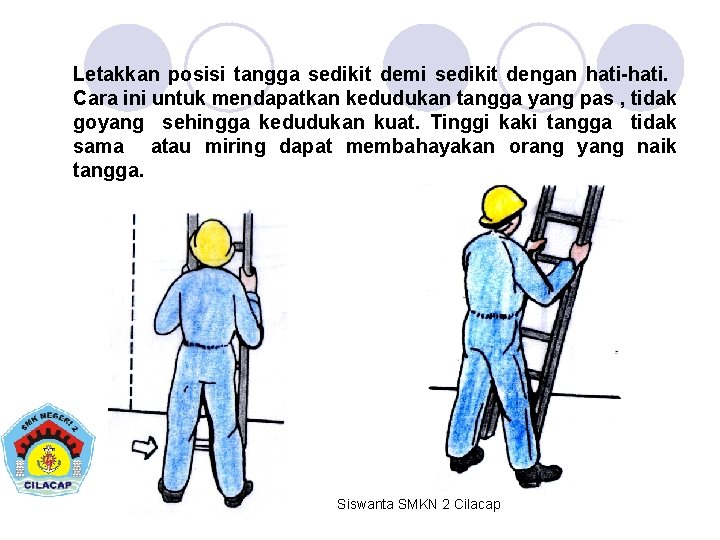 Letakkan posisi tangga sedikit demi sedikit dengan hati-hati. Cara ini untuk mendapatkan kedudukan tangga yang pas , tidak goyang sehingga kedudukan kuat. Tinggi kaki tangga tidak sama atau miring dapat membahayakan orang yang naik tangga.

SMK NEGERI 2
CILACAP

Siswanta SMKN 2 Cilacap