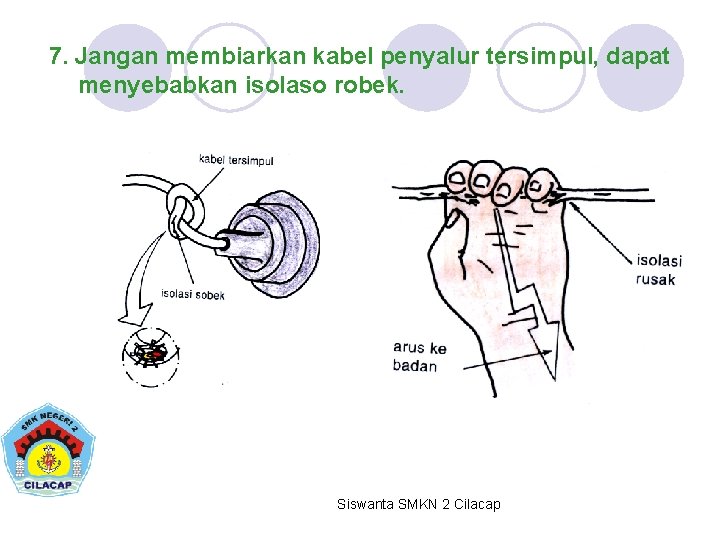 7. Jangan membiarkan kabel penyalur tersimpul, dapat menyebabkan isolaso robek.

kabel tersimpul

isolasi sobek

isolasi rusak

arus ke badan

SMK NEGERI 2
CILACAP

Siswanta SMKN 2 Cilacap