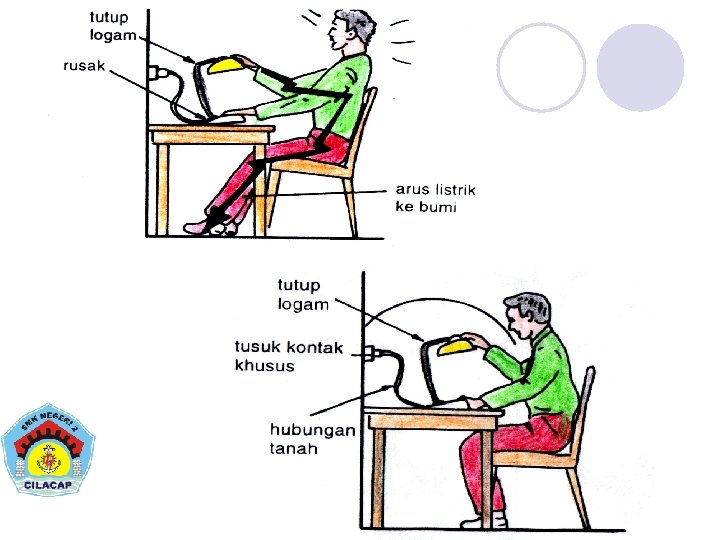 tutup logam

rusak

arus listrik ke bumi

tutup logam

tusuk kontak khusus

hubungan tanah

SMK NEGERI 2

CILACAP