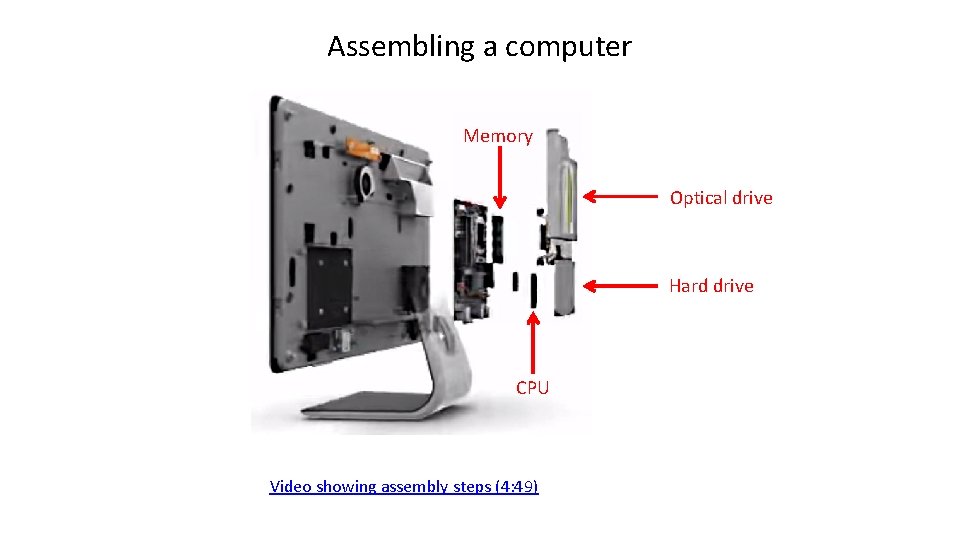 Assembling a computer

Memory

Optical drive

Hard drive

CPU

Video showing assembly steps (4:49)