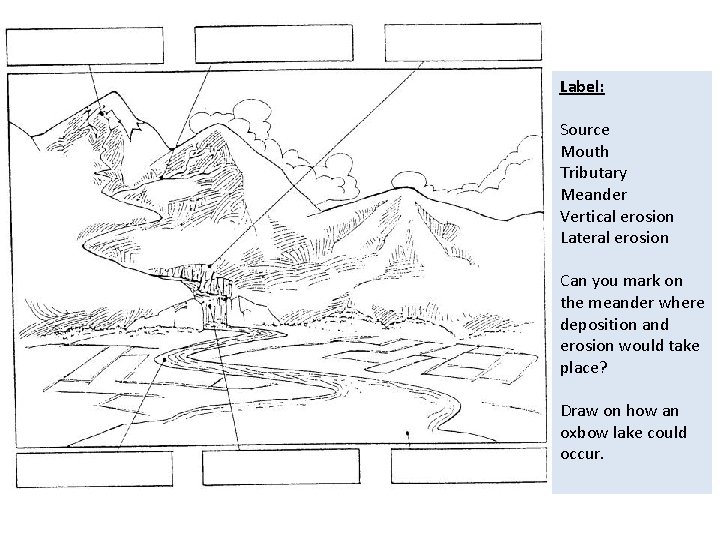 Label:

Source
Mouth
Tributary
Meander
Vertical erosion
Lateral erosion

Can you mark on the meander where deposition and erosion would take place?

Draw on how an oxbow lake could occur.