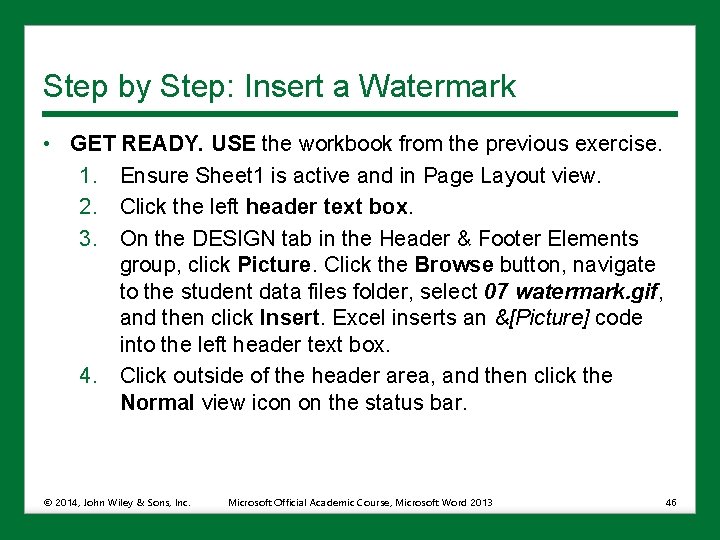 Step by Step: Insert a Watermark

• GET READY. USE the workbook from the previous exercise.

1. Ensure Sheet1 is active and in Page Layout view.

2. Click the left header text box.

3. On the DESIGN tab in the Header & Footer Elements group, click Picture. Click the Browse button, navigate to the student data files folder, select 07 watermark.gif, and then click Insert. Excel inserts an &[Picture] code into the left header text box.

4. Click outside of the header area, and then click the Normal view icon on the status bar.

© 2014, John Wiley & Sons, Inc. Microsoft Official Academic Course, Microsoft Word 2013 46