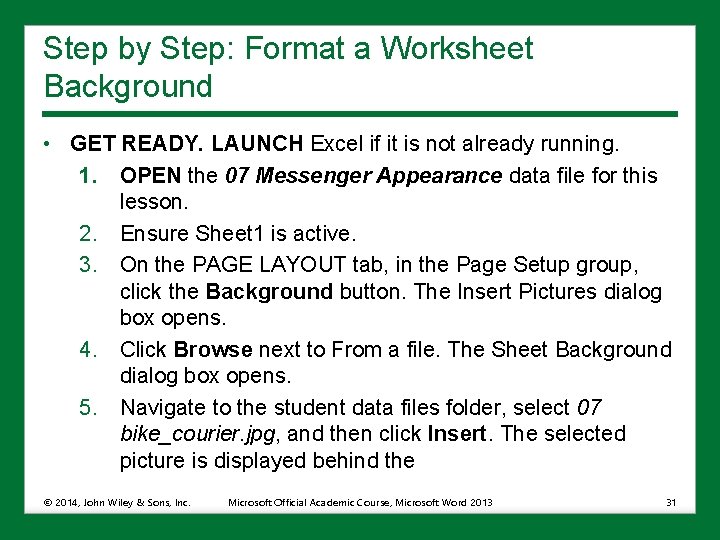 Step by Step: Format a Worksheet Background

• GET READY. LAUNCH Excel if it is not already running.

1. OPEN the 07 Messenger Appearance data file for this lesson.
2. Ensure Sheet1 is active.
3. On the PAGE LAYOUT tab, in the Page Setup group, click the Background button. The Insert Pictures dialog box opens.
4. Click Browse next to From a file. The Sheet Background dialog box opens.
5. Navigate to the student data files folder, select 07 bike_courier.jpg, and then click Insert. The selected picture is displayed behind the

© 2014, John Wiley & Sons, Inc. Microsoft Official Academic Course, Microsoft Word 2013 31