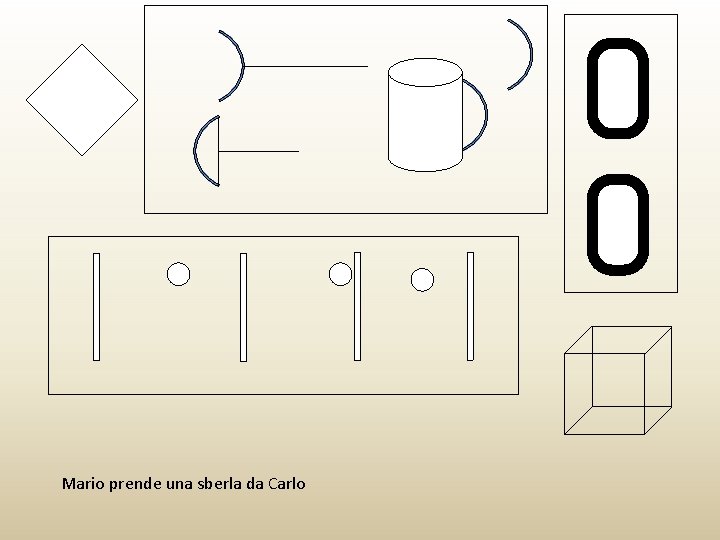 Mario prende una sberla da Carlo