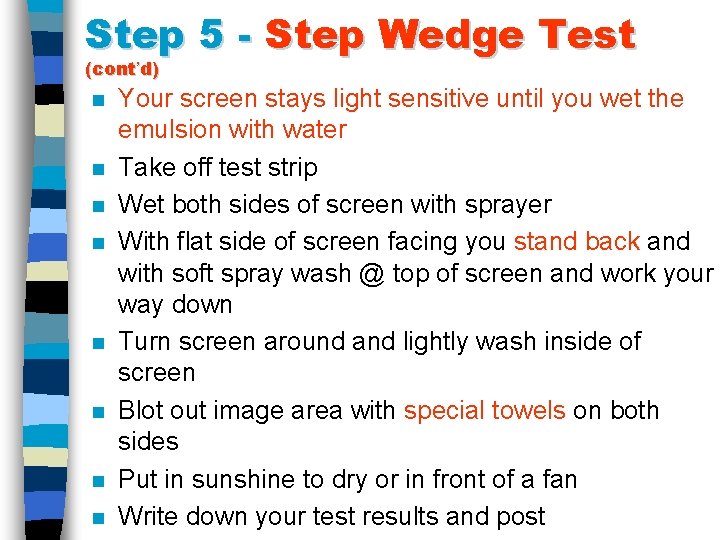 Step 5 - Step Wedge Test
(cont'd)

- Your screen stays light sensitive until you wet the emulsion with water
- Take off test strip
- Wet both sides of screen with sprayer
- With flat side of screen facing you stand back and with soft spray wash @ top of screen and work your way down
- Turn screen around and lightly wash inside of screen
- Blot out image area with special towels on both sides
- Put in sunshine to dry or in front of a fan
- Write down your test results and post