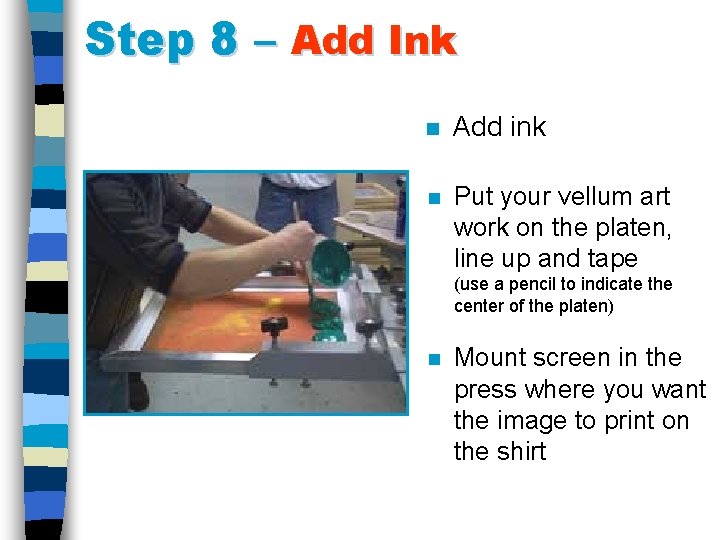 Step 8 – Add Ink

Add ink

Put your vellum art work on the platen, line up and tape (use a pencil to indicate the center of the platen)

Mount screen in the press where you want the image to print on the shirt