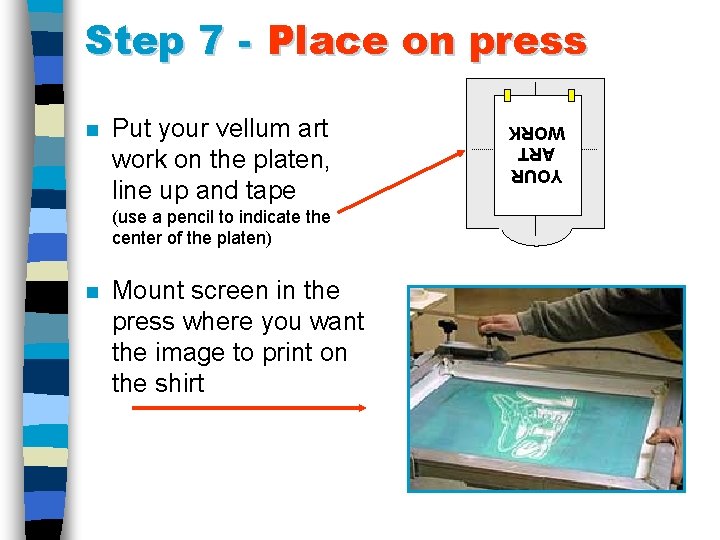 Step 7 - Place on press

Put your vellum art work on the platen, line up and tape
(use a pencil to indicate the center of the platen)

YOUR ART WORK

Mount screen in the press where you want the image to print on the shirt