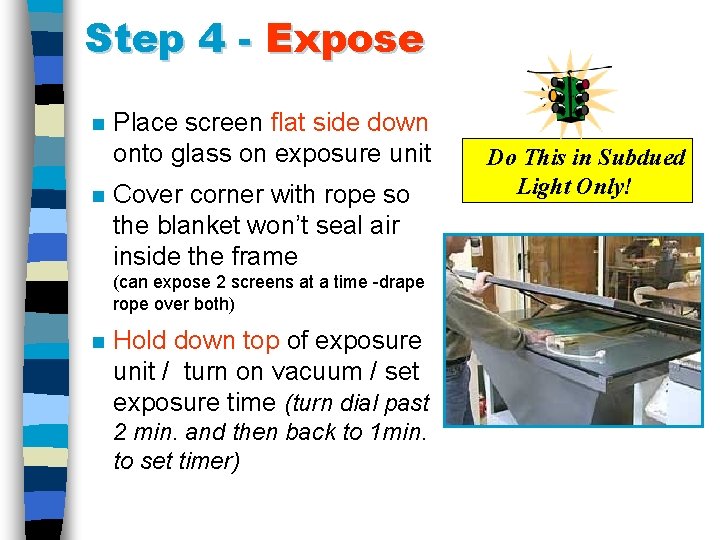 Step 4 - Expose

Place screen flat side down onto glass on exposure unit

Cover corner with rope so the blanket won't seal air inside the frame
(can expose 2 screens at a time -drape rope over both)

Hold down top of exposure unit / turn on vacuum / set exposure time (turn dial past 2 min. and then back to 1min. to set timer)

Do This in Subdued Light Only!