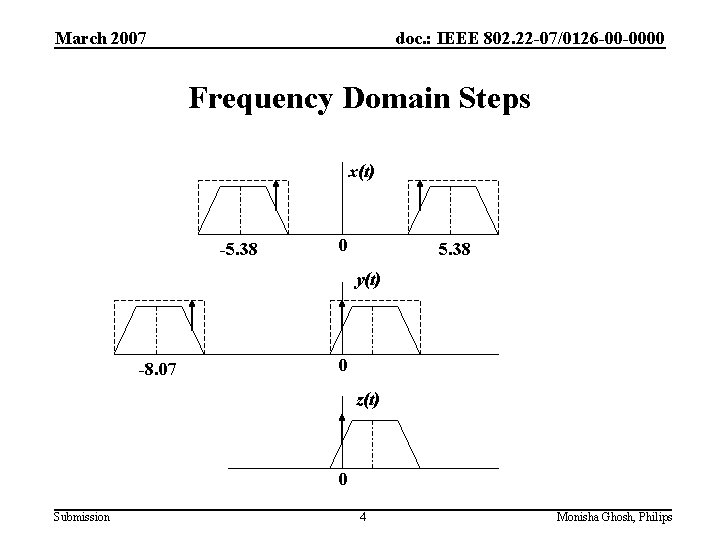 March 2007

doc.: IEEE 802.22-07/0126-00-0000

Frequency Domain Steps

$x(t)$

-5.38

0

5.38

$y(t)$

-8.07

0

$z(t)$

0

Submission

4

Monisha Ghosh, Philips