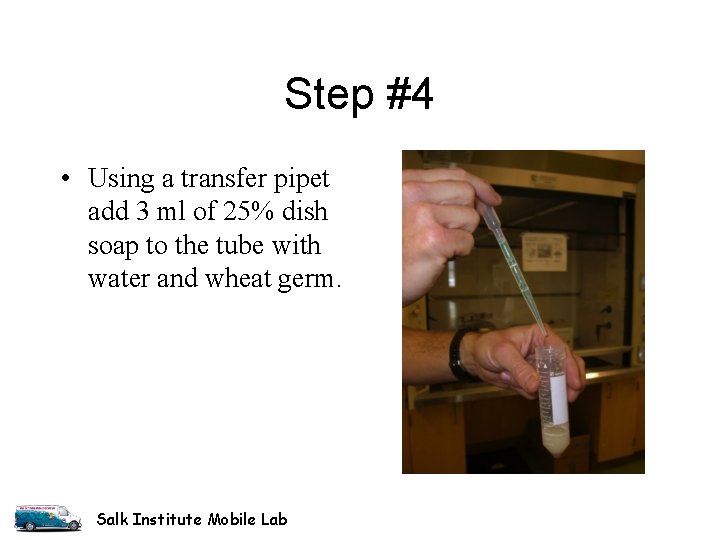 Step #4

• Using a transfer pipet add 3 ml of 25% dish soap to the tube with water and wheat germ.

Salk Institute Mobile Lab