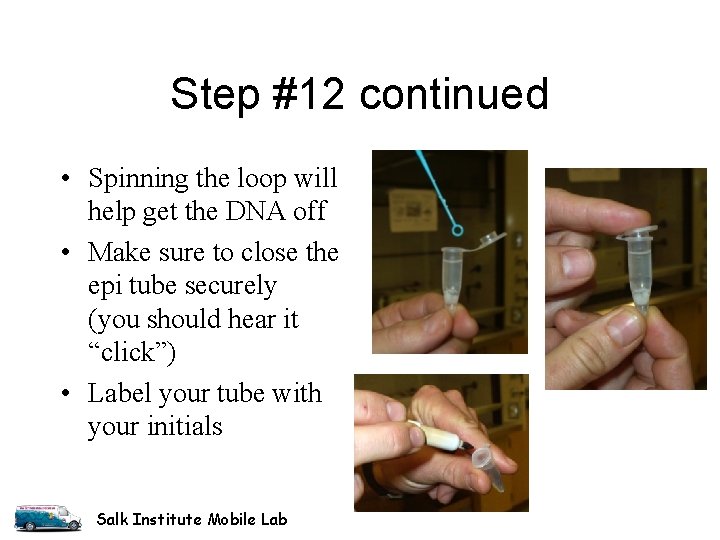 Step #12 continued

• Spinning the loop will help get the DNA off

• Make sure to close the epi tube securely (you should hear it “click”)

• Label your tube with your initials

Salk Institute Mobile Lab