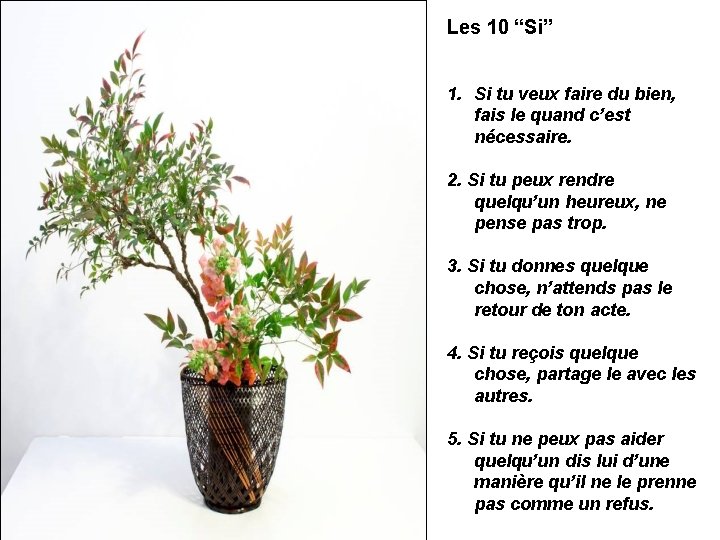 Les 10 “Si”

1. Si tu veux faire du bien, fais le quand c’est nécessaire.

2. Si tu peux rendre quelqu’un heureux, ne pense pas trop.

3. Si tu donnes quelque chose, n’attends pas le retour de ton acte.

4. Si tu reçois quelque chose, partage le avec les autres.

5. Si tu ne peux pas aider quelqu’un dis lui d’une manière qu’il ne le prenne pas comme un refus.