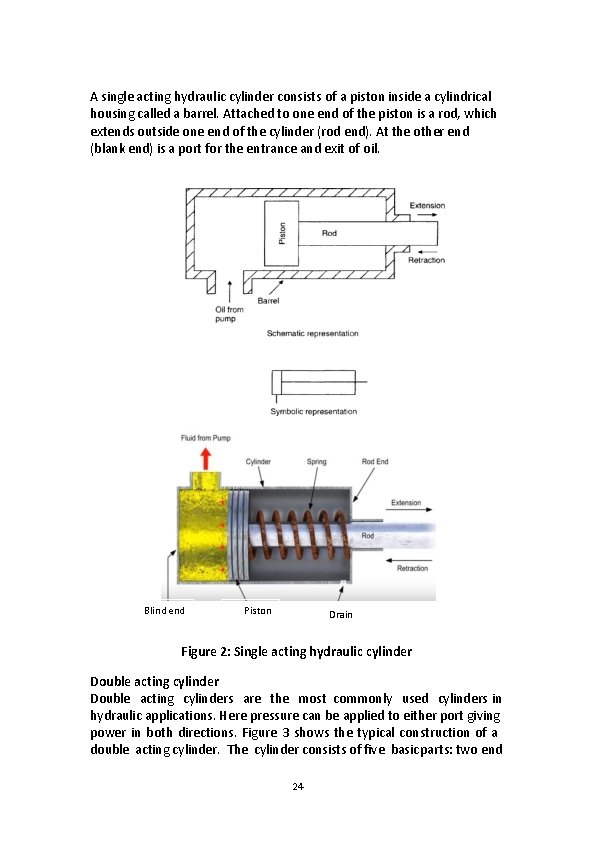 A single acting hydraulic cylinder consists of a piston inside a cylindrical housing called a barrel. Attached to one end of the piston is a rod, which extends outside one end of the cylinder (rod end). At the other end (blank end) is a port for the entrance and exit of oil.

Piston
Rod
Extension
Retraction
Oil from pump
Barrel
Schematic representation

Symbolic representation

Fluid from Pump
Cylinder
Spring
Rod End
Extension
Rod
Retraction
Blind end
Piston
Drain

Figure 2: Single acting hydraulic cylinder

Double acting cylinder
Double acting cylinders are the most commonly used cylinders in hydraulic applications. Here pressure can be applied to either port giving power in both directions. Figure 3 shows the typical construction of a double acting cylinder. The cylinder consists of five basicparts: two end

24