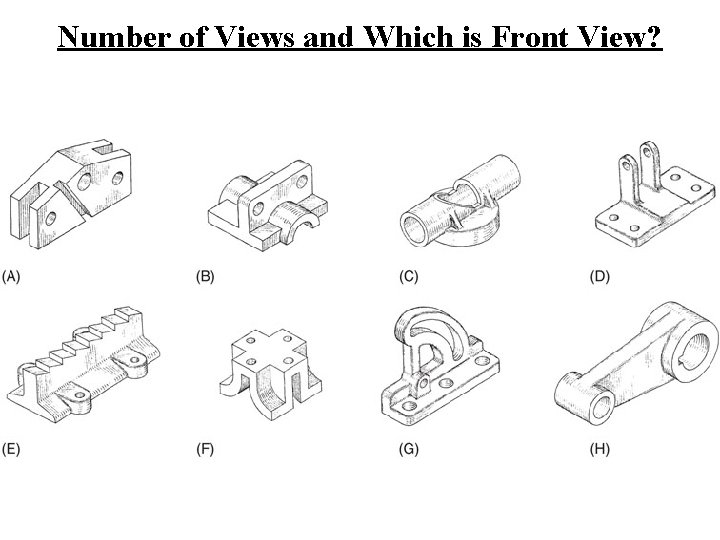 Number of Views and Which is Front View?

(A)

(B)

(C)

(D)

(E)

(F)

(G)

(H)