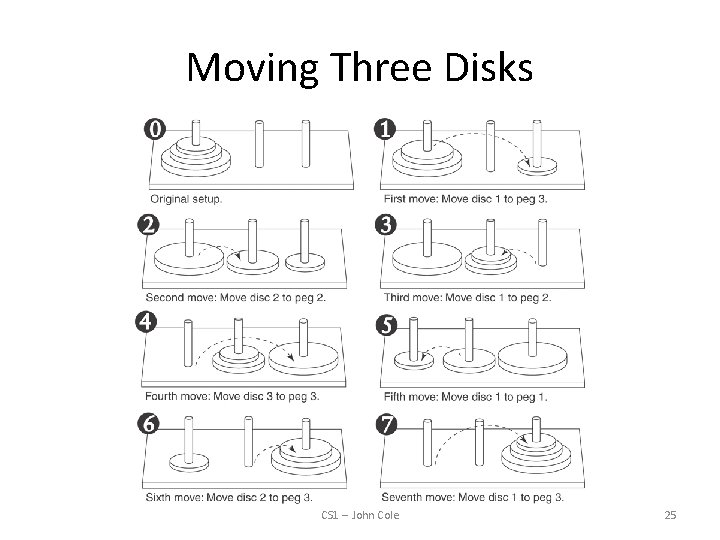 Moving Three Disks

0

Original setup.

1

First move: Move disc 1 to peg 3.

2

Second move: Move disc 2 to peg 2.

3

Third move: Move disc 1 to peg 2.

4

Fourth move: Move disc 3 to peg 3.

5

Fifth move: Move disc 1 to peg 1.

6

Sixth move: Move disc 2 to peg 3.

7

Seventh move: Move disc 1 to peg 3.

CS1 – John Cole

25