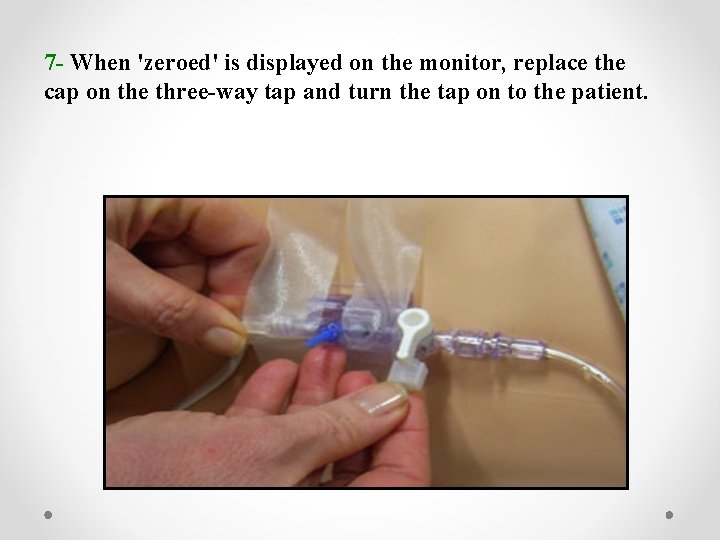 7- When 'zeroed' is displayed on the monitor, replace the cap on the three-way tap and turn the tap on to the patient.