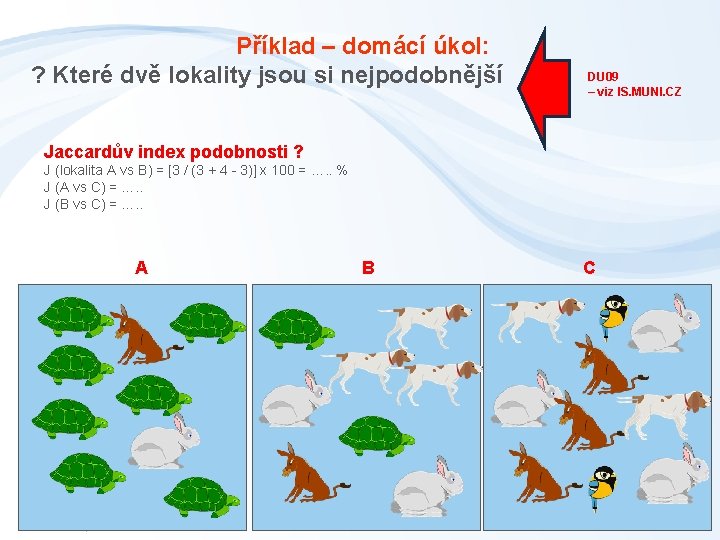 Příklad – domácí úkol:
? Které dvě lokality jsou si nejpodobnější

DU09
– viz IS.MUNI.CZ

Jaccardův index podobnosti ?
J (lokalita A vs B) = [3 / (3 + 4 - 3)] x 100 = ….. %
J (A vs C) = …..
J (B vs C) = …..

A

B

C