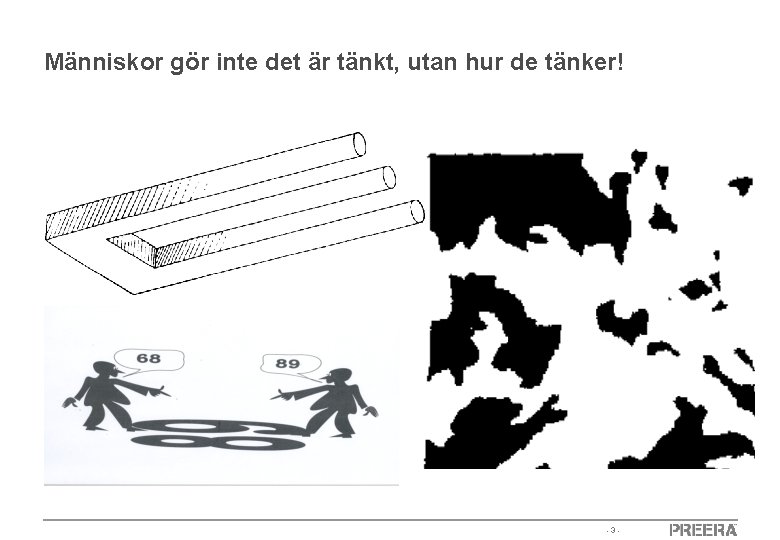 Människor gör inte det är tänkt, utan hur de tänker!

68

89

- 3 -

PREERA