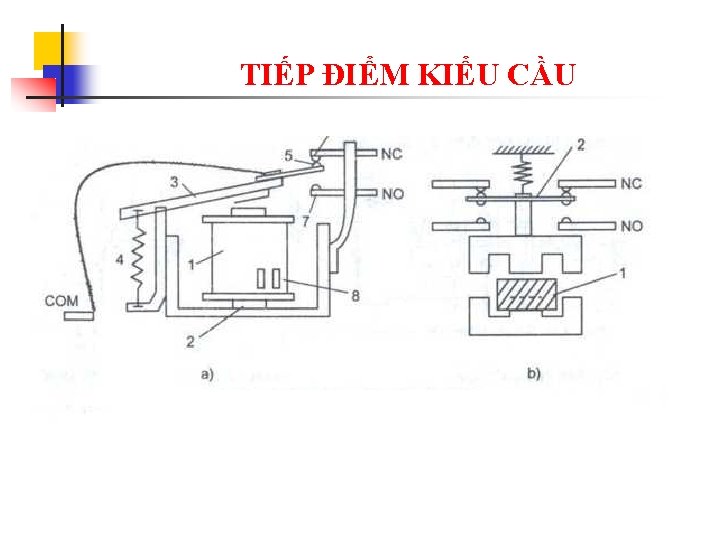 TIẾP ĐIỂM KIỂU CẦU

5
NC
3
NO
7
4
1
8
COM
2
a)

2
NC
NO
1
b)