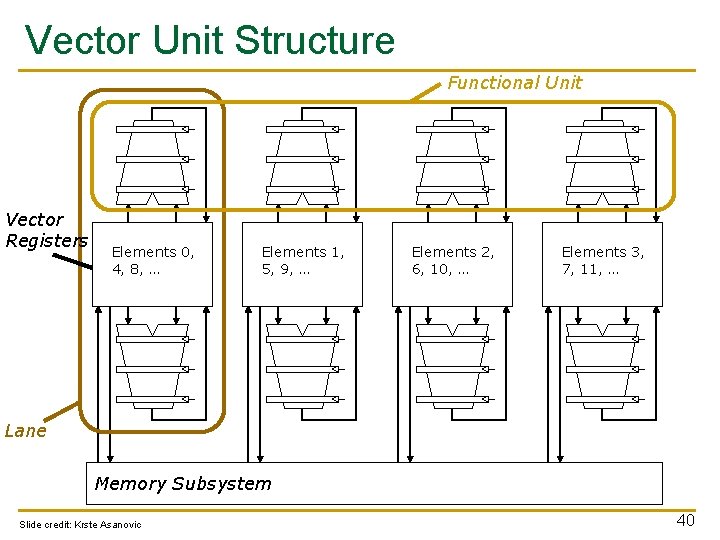 Vector Unit Structure

Functional Unit

Vector Registers

Elements 0, 4, 8, …

Elements 1, 5, 9, …

Elements 2, 6, 10, …

Elements 3, 7, 11, …

Lane

Memory Subsystem

Slide credit: Krste Asanovic

40