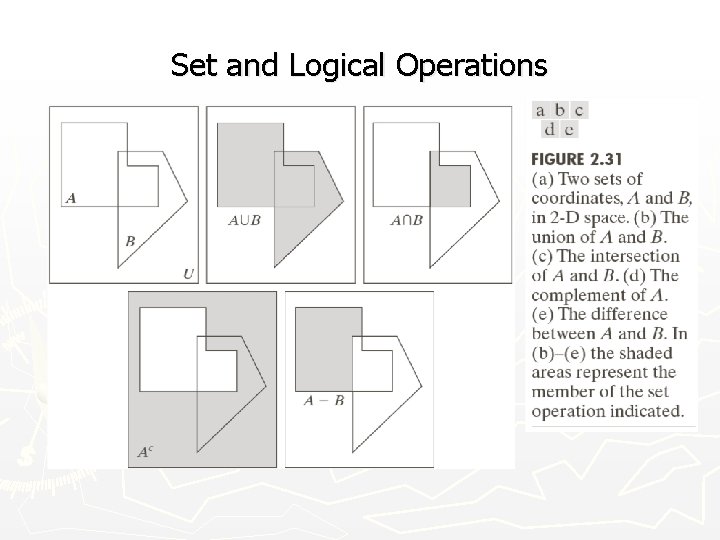 Set and Logical Operations

$A$

$B$

$U$

$A \cup B$

$A \cap B$

$A^c$

$A - B$

a b c
d e

FIGURE 2.31
(a) Two sets of coordinates, $A$ and $B$, in 2-D space. (b) The union of $A$ and $B$. (c) The intersection of $A$ and $B$. (d) The complement of $A$. (e) The difference between $A$ and $B$. In (b)–(e) the shaded areas represent the member of the set operation indicated.