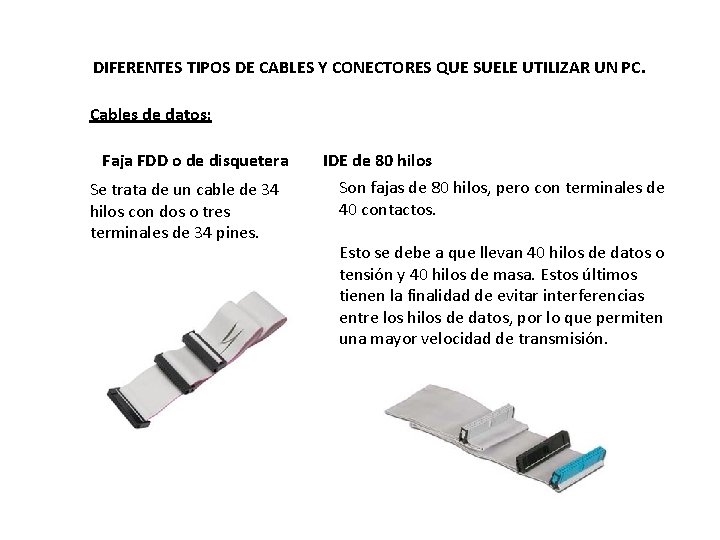 DIFERENTES TIPOS DE CABLES Y CONECTORES QUE SUELE UTILIZAR UN PC.

Cables de datos:

Faja FDD o de disquetera

Se trata de un cable de 34 hilos con dos o tres terminales de 34 pines.

IDE de 80 hilos

Son fajas de 80 hilos, pero con terminales de 40 contactos.

Esto se debe a que llevan 40 hilos de datos o tensión y 40 hilos de masa. Estos últimos tienen la finalidad de evitar interferencias entre los hilos de datos, por lo que permiten una mayor velocidad de transmisión.