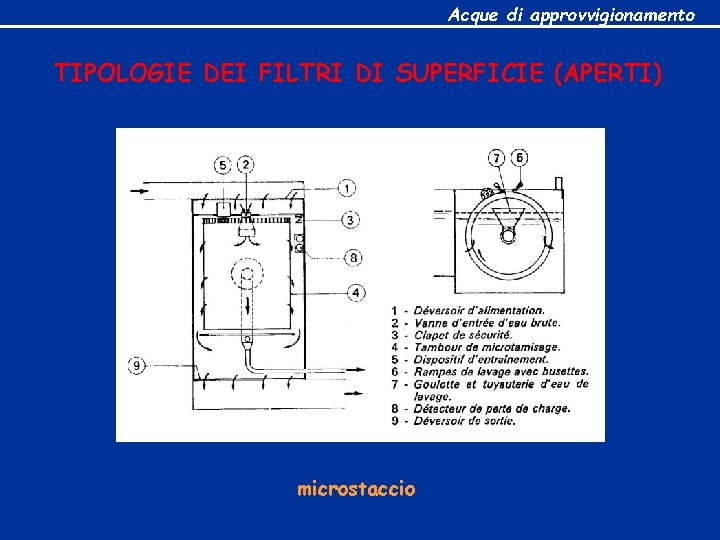 Acque di approvvigionamento

TIPOLOGIE DEI FILTRI DI SUPERFICIE (APERTI)

5 2 1 3 8 4 9 7 6

1 - Déversoir d'alimentation.
2 - Vanne d'entrée d'eau brute.
3 - Clapet de sécurité.
4 - Tambour de microtamisage.
5 - Dispositif d'entraînement.
6 - Rampes de lavage avec busettes.
7 - Goulotte et tuyauterie d'eau de lavage.
8 - Détecteur de perte de charge.
9 - Déversoir de sortie.

microstaccio