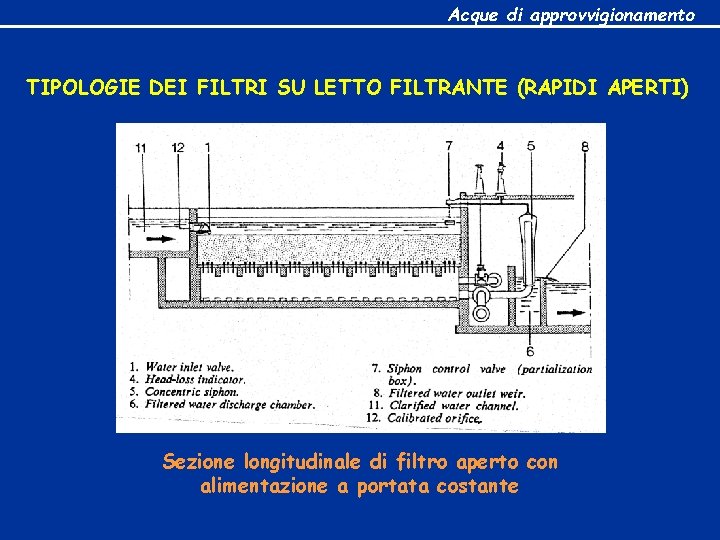 Acque di approvvigionamento

TIPOLOGIE DEI FILTRI SU LETTO FILTRANTE (RAPIDI APERTI)

11 12 1 7 4 5 8

6

1. Water inlet valve.
4. Head-loss indicator.
5. Concentric siphon.
6. Filtered water discharge chamber.

7. Siphon control valve (partialization box).
8. Filtered water outlet weir.
11. Clarified water channel.
12. Calibrated orifice.

Sezione longitudinale di filtro aperto con alimentazione a portata costante