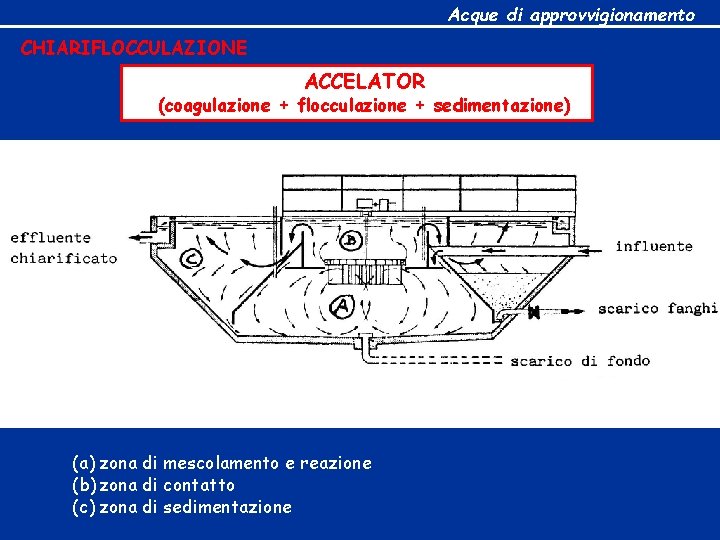 Acque di approvvigionamento

CHIARIFLOCCULAZIONE

ACCELATOR
(coagulazione + flocculazione + sedimentazione)

effluente chiarificato

C

B

A

influente

scarico fanghi

scarico di fondo

(a) zona di mescolamento e reazione
(b) zona di contatto
(c) zona di sedimentazione