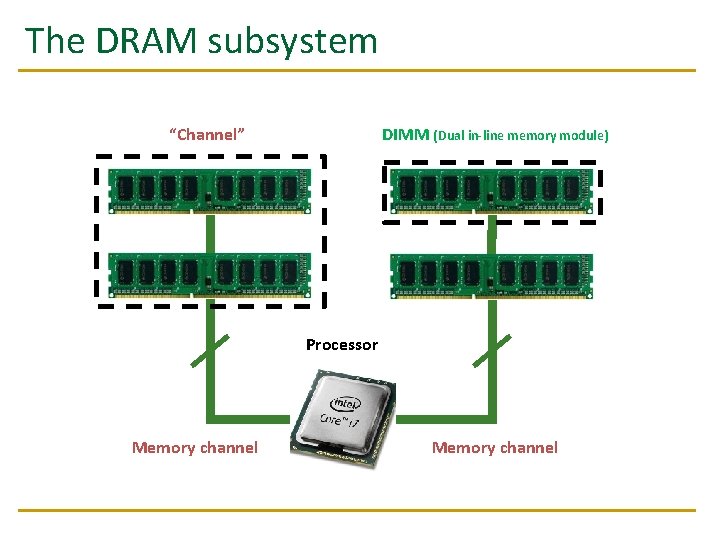 The DRAM subsystem

"Channel"

DIMM (Dual in-line memory module)

Processor

intel
Core™ i7

Memory channel

Memory channel