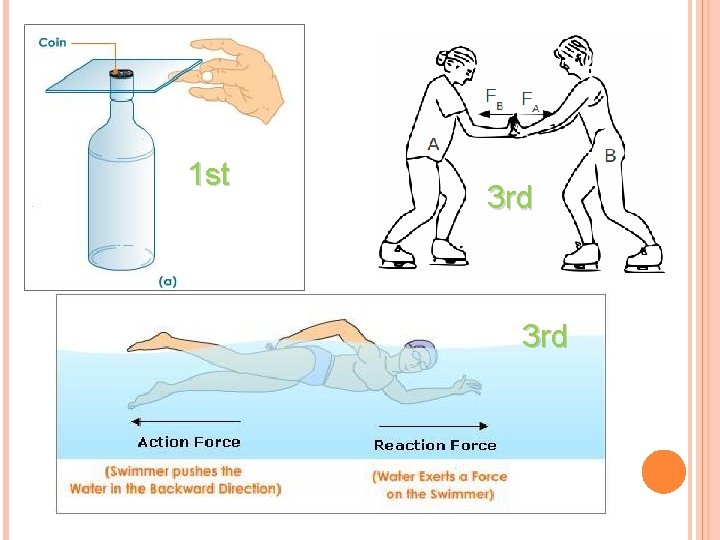 Coin

1st

(a)

$F_B$ $F_A$

A

B

3rd

3rd

Action Force

Reaction Force

(Swimmer pushes the Water in the Backward Direction)

(Water Exerts a Force on the Swimmer)