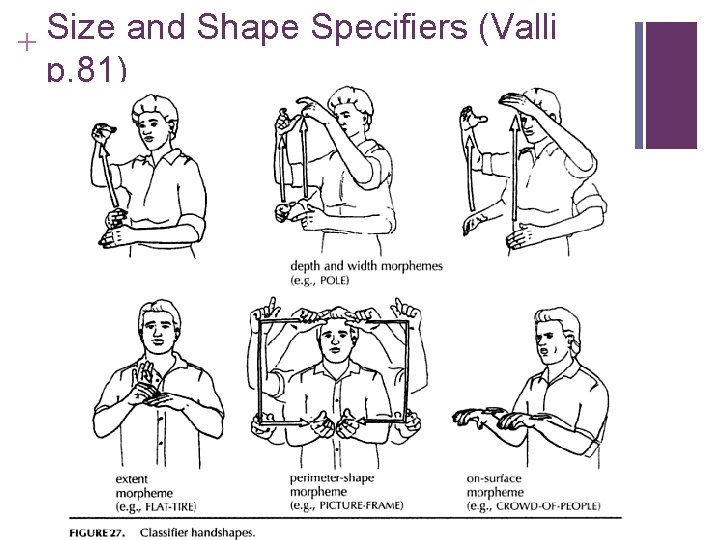 + Size and Shape Specifiers (Valli p.81)

depth and width morphemes
(e.g., POLE)

extent morpheme
(e.g., FLAT-TIRE)

perimeter-shape morpheme
(e.g., PICTURE-FRAME)

on-surface morpheme
(e.g., CROWD-OF-PEOPLE)

FIGURE 27. Classifier handshapes.