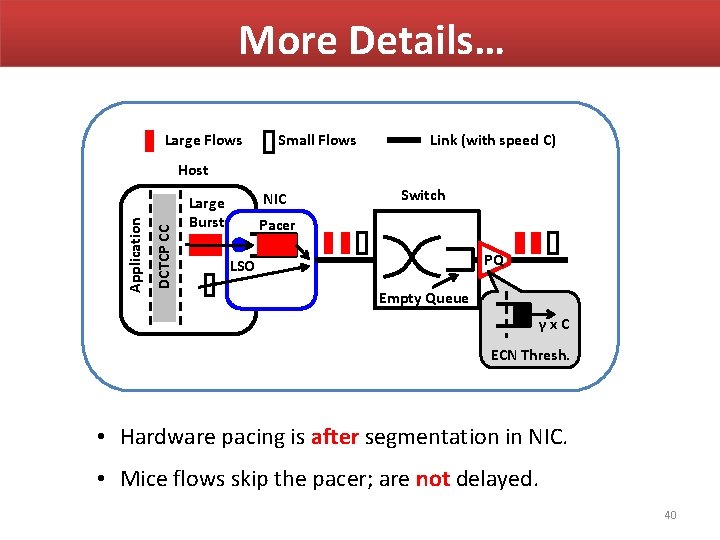 More Details…

Large Flows
Small Flows
Link (with speed C)

Host
Application
DCTCP CC
Large Burst
NIC
Pacer
LSO
Switch
Empty Queue
PQ
γ x C
ECN Thresh.

• Hardware pacing is after segmentation in NIC.

• Mice flows skip the pacer; are not delayed.

40