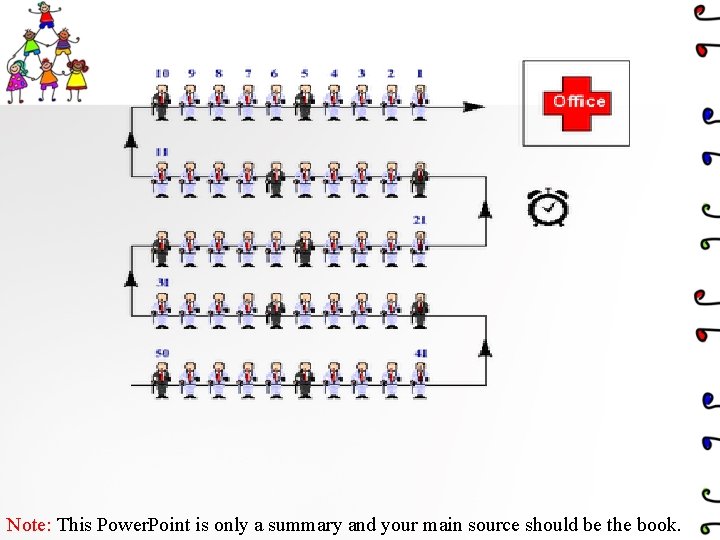 10 9 8 7 6 5 4 3 2 1

Office

11

21

31

50 41

Note: This PowerPoint is only a summary and your main source should be the book.