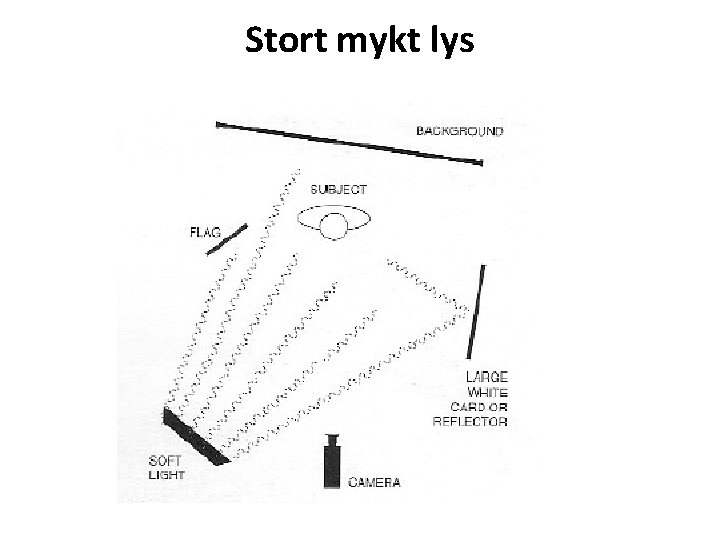 Stort mykt lys

BACKGROUND

SUBJECT

FLAG

LARGE WHITE CARD OR REFLECTOR

SOFT LIGHT

CAMERA