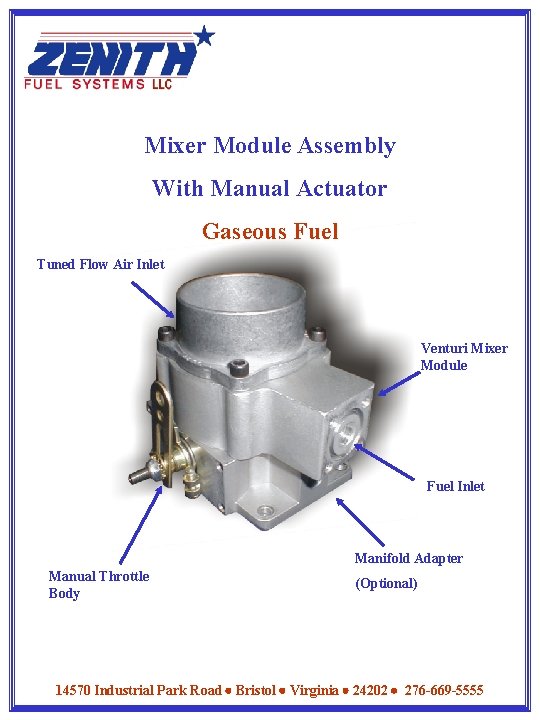 ZENITH
FUEL SYSTEMS LLC

Mixer Module Assembly

With Manual Actuator

Gaseous Fuel

Tuned Flow Air Inlet

Venturi Mixer Module

Fuel Inlet

Manifold Adapter

(Optional)

Manual Throttle Body

14570 Industrial Park Road • Bristol • Virginia • 24202 • 276-669-5555