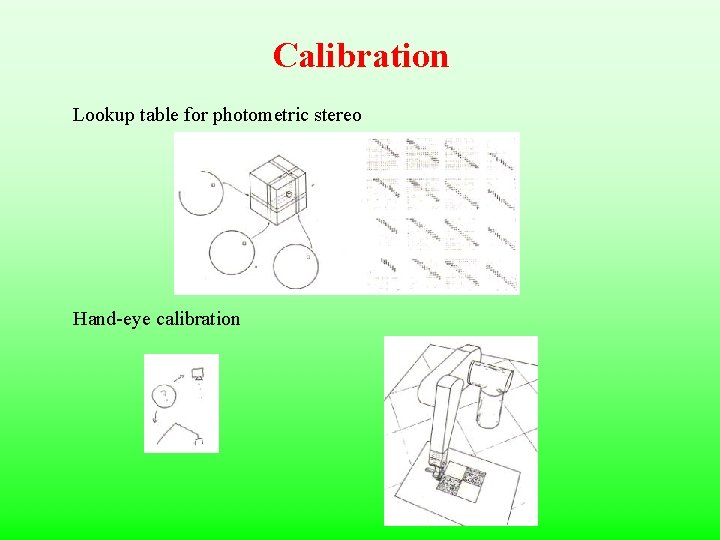 Calibration

Lookup table for photometric stereo

Hand-eye calibration

?