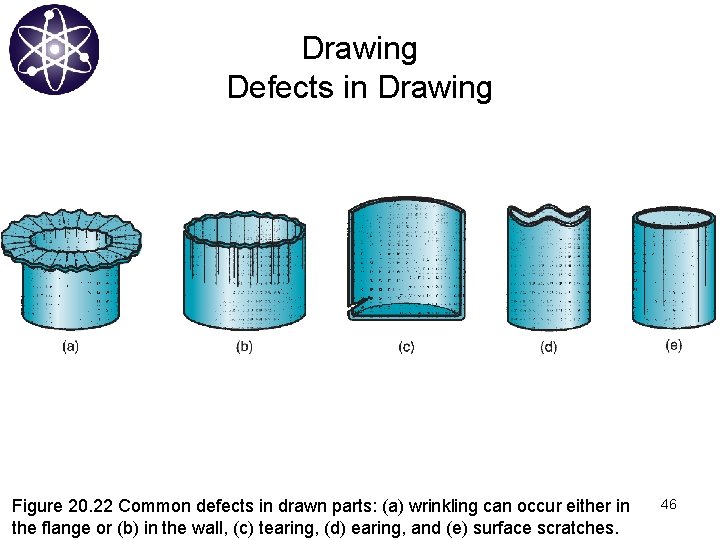 Drawing
Defects in Drawing

(a)

(b)

(c)

(d)

(e)

Figure 20.22 Common defects in drawn parts: (a) wrinkling can occur either in the flange or (b) in the wall, (c) tearing, (d) earing, and (e) surface scratches.

46