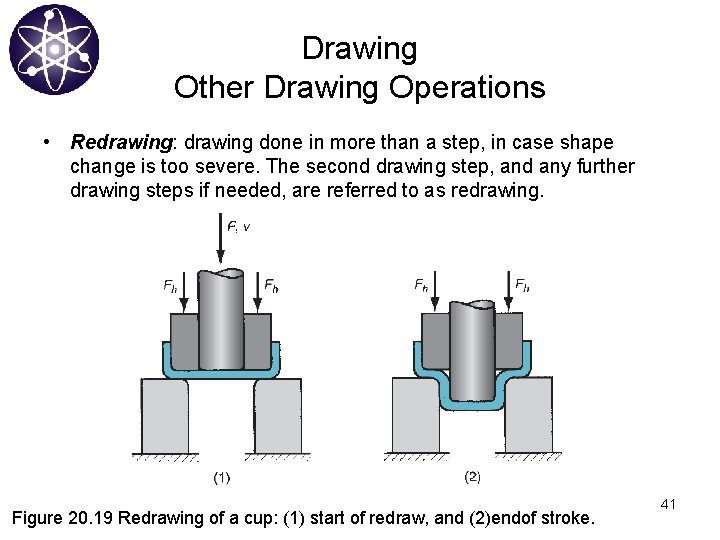 Drawing
Other Drawing Operations

• ***Redrawing***: drawing done in more than a step, in case shape change is too severe. The second drawing step, and any further drawing steps if needed, are referred to as redrawing.

$F, v$

$F_h$ $F_h$

$F_h$ $F_h$

(1)

(2)

41

Figure 20.19 Redrawing of a cup: (1) start of redraw, and (2)endof stroke.