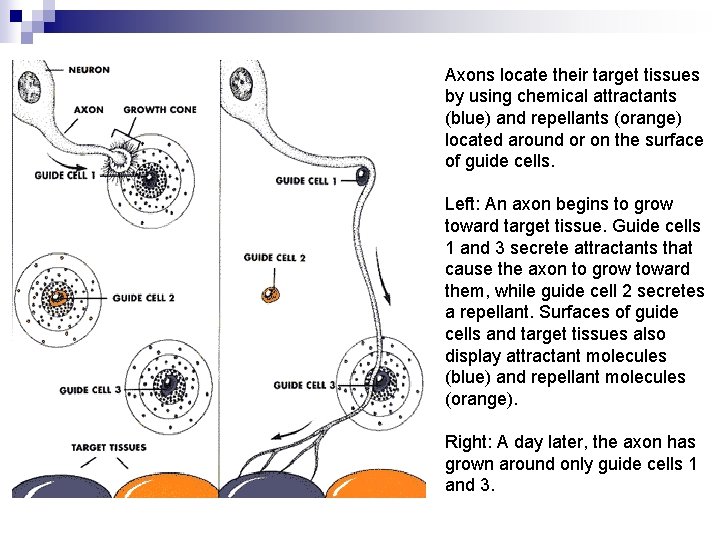 NEURON
AXON
GROWTH CONE
GUIDE CELL 1
GUIDE CELL 2
GUIDE CELL 3
TARGET TISSUES

GUIDE CELL 1
GUIDE CELL 2
GUIDE CELL 3

Axons locate their target tissues by using chemical attractants (blue) and repellants (orange) located around or on the surface of guide cells.

Left: An axon begins to grow toward target tissue. Guide cells 1 and 3 secrete attractants that cause the axon to grow toward them, while guide cell 2 secretes a repellant. Surfaces of guide cells and target tissues also display attractant molecules (blue) and repellant molecules (orange).

Right: A day later, the axon has grown around only guide cells 1 and 3.