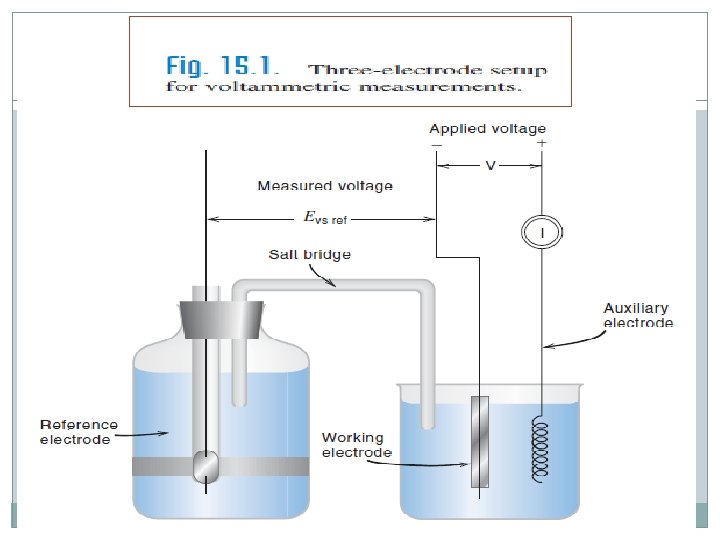 Fig. 15.1. Three-electrode setup for voltammetric measurements.

Applied voltage
−
+
V
Measured voltage
$E_{\text{vs ref}}$
I
Salt bridge
Auxiliary electrode
Reference electrode
Working electrode